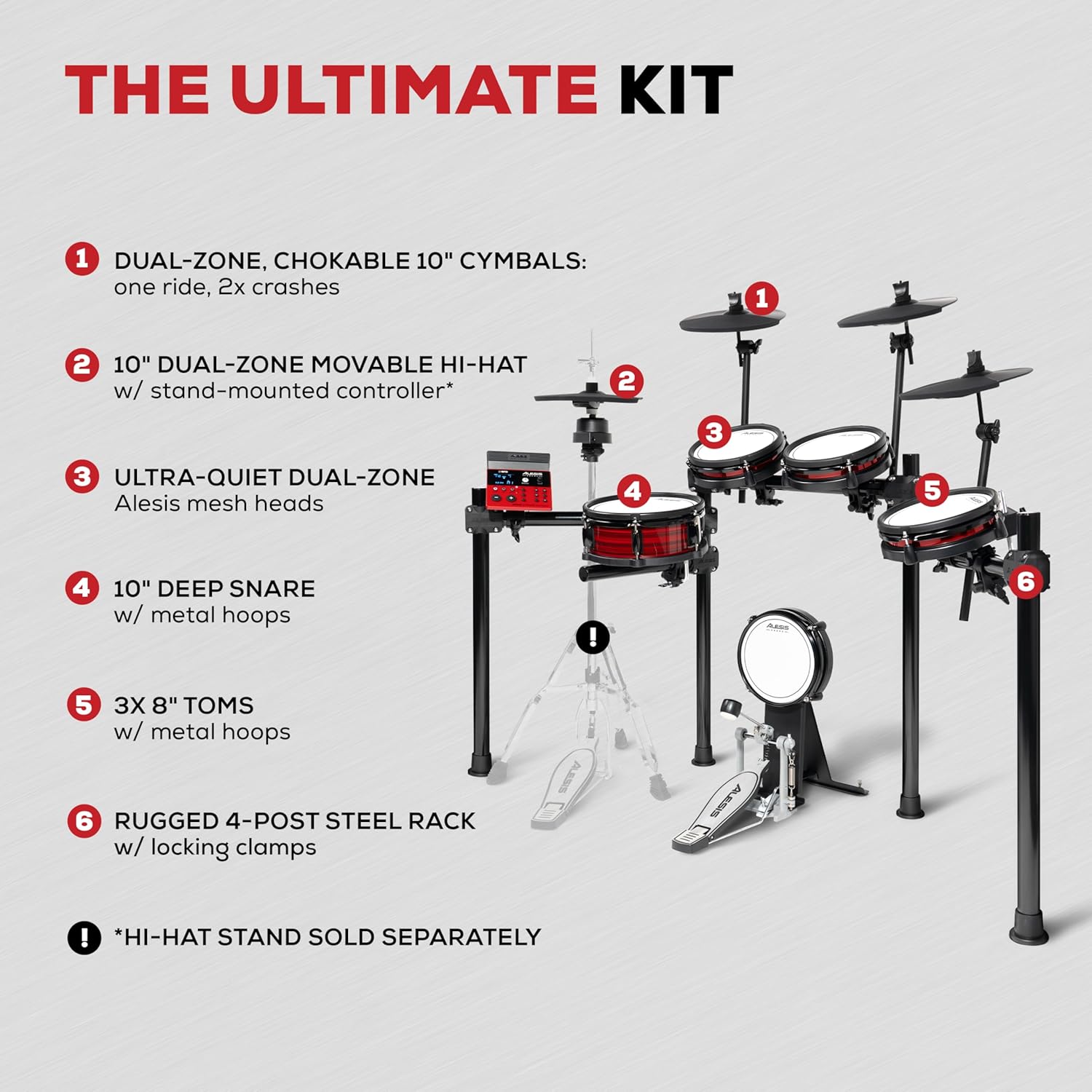 THE ULTIMATE KIT

1 DUAL-ZONE, CHOKABLE 10" CYMBALS: one ride, 2x crashes

2 10" DUAL-ZONE MOVABLE HI-HAT w/ stand-mounted controller*

3 ULTRA-QUIET DUAL-ZONE Alesis mesh heads

4 10" DEEP SNARE w/ metal hoops

5 3X 8" TOMS w/ metal hoops

6 RUGGED 4-POST STEEL RACK w/ locking clamps

! *HI-HAT STAND SOLD SEPARATELY

1

2

3

4

5

6

!

ALESIS

ALESIS

ALESIS

ALESIS